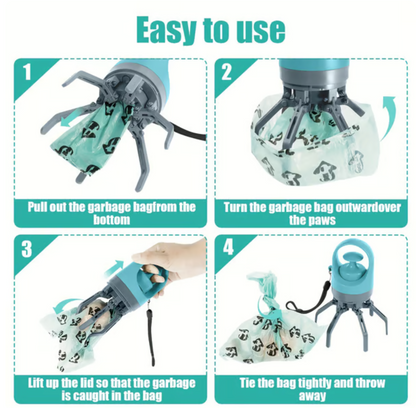 Easy to use

1

Pull out the garbage bagfrom the bottom

2

Turn the garbage bag outwardover the paws

3

Lift up the lid so that the garbage is caught in the bag

4

Tie the bag tightly and throw away