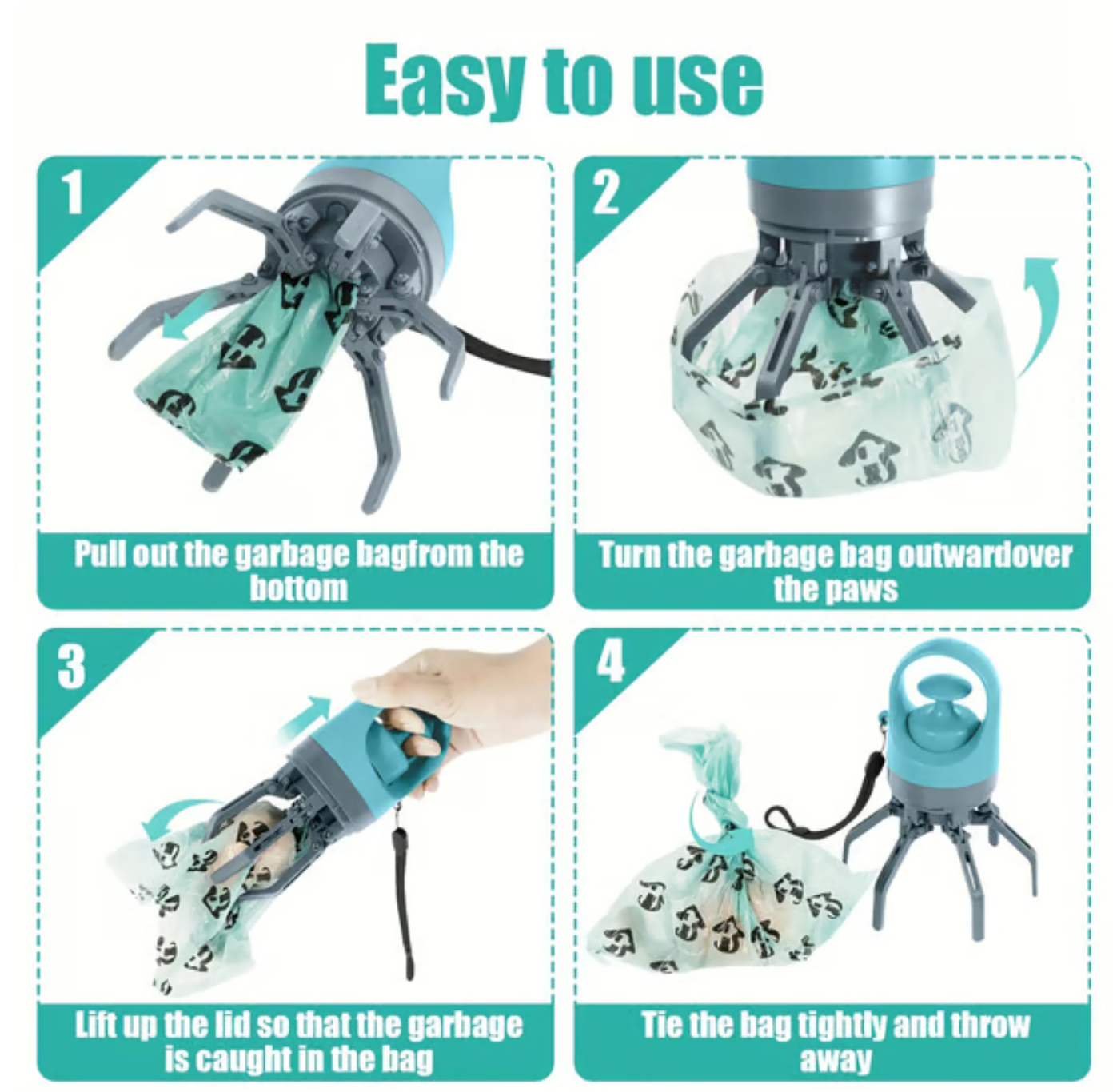 Easy to use

1

Pull out the garbage bagfrom the bottom

2

Turn the garbage bag outwardover the paws

3

Lift up the lid so that the garbage is caught in the bag

4

Tie the bag tightly and throw away