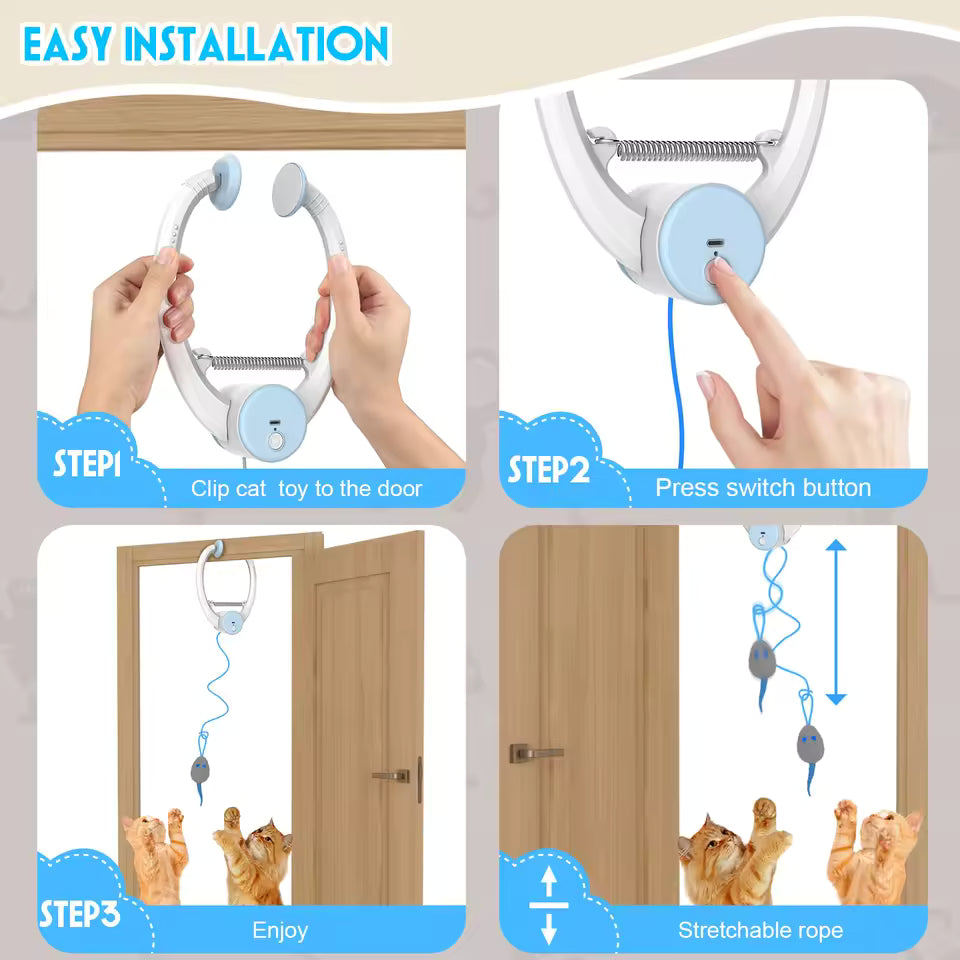 EASY INSTALLATION

STEP1
Clip cat  toy to the door

STEP2
Press switch button

STEP3
Enjoy

Stretchable rope